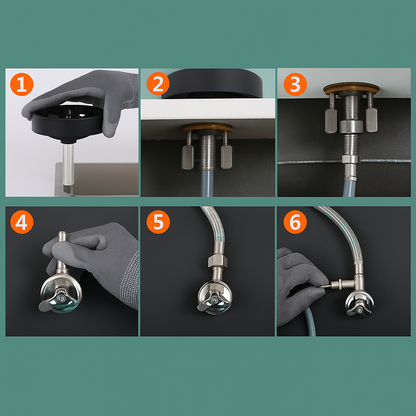 1
2
3
4
5
6